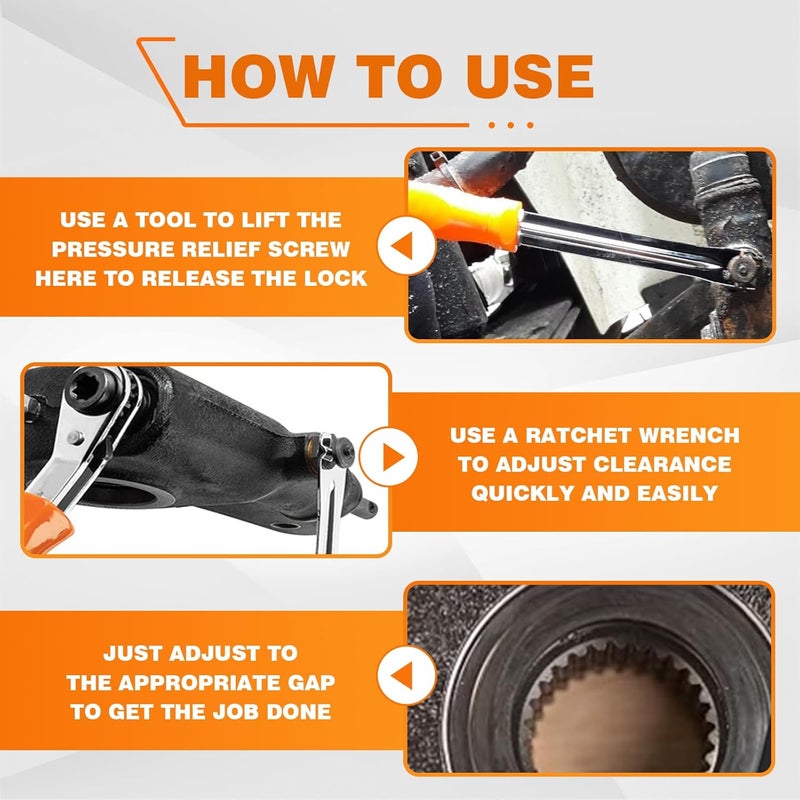 HOW TO USE

USE A TOOL TO LIFT THE PRESSURE RELIEF SCREW HERE TO RELEASE THE LOCK

USE A RATCHET WRENCH TO ADJUST CLEARANCE QUICKLY AND EASILY

JUST ADJUST TO THE APPROPRIATE GAP TO GET THE JOB DONE